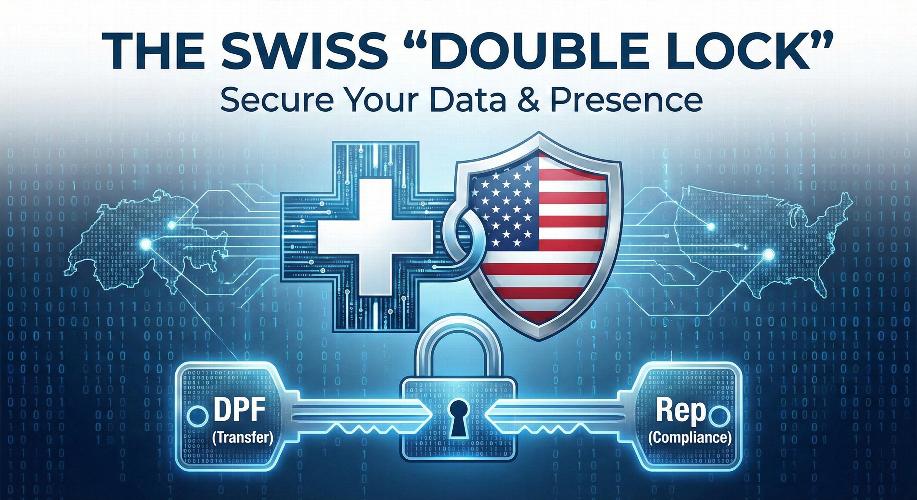 THE SWISS “DOUBLE LOCK”
Secure Your Data & Presence

DPF
(Transfer)

Rep
(Compliance)